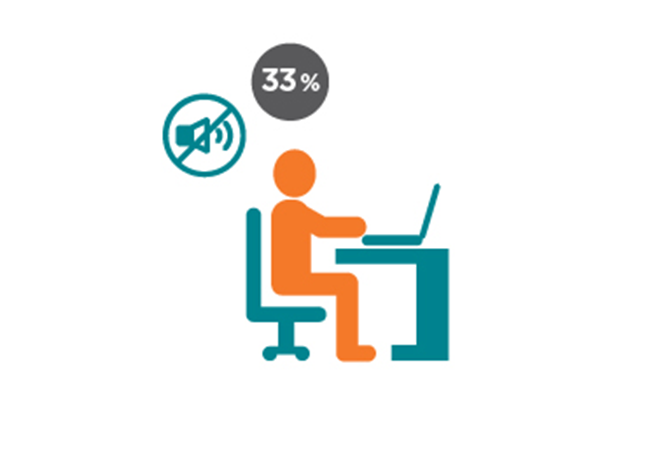 33 %